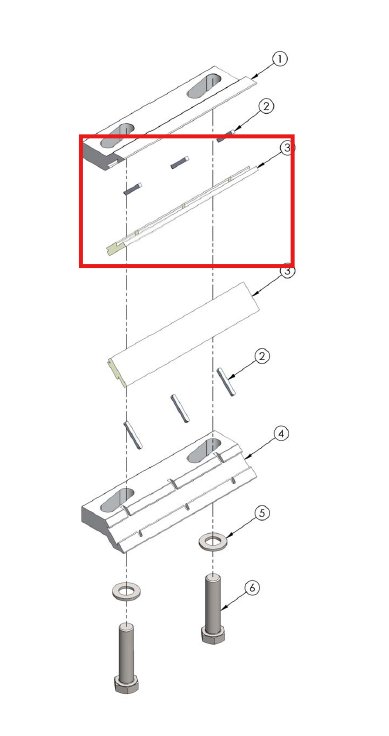 1
2
3
3
2
4
5
6